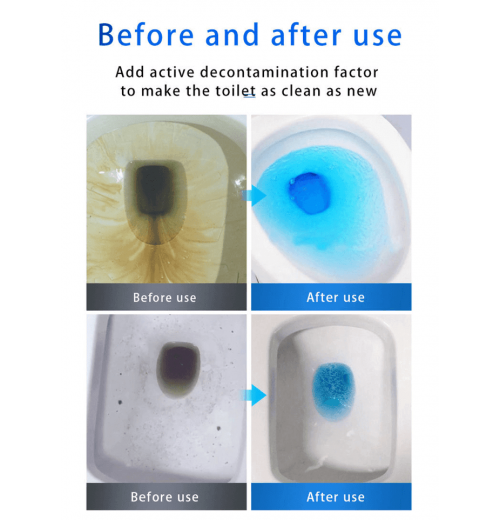 Before and after use

Add active decontamination factor to make the toilet as clean as new

Before use

After use

Before use

After use